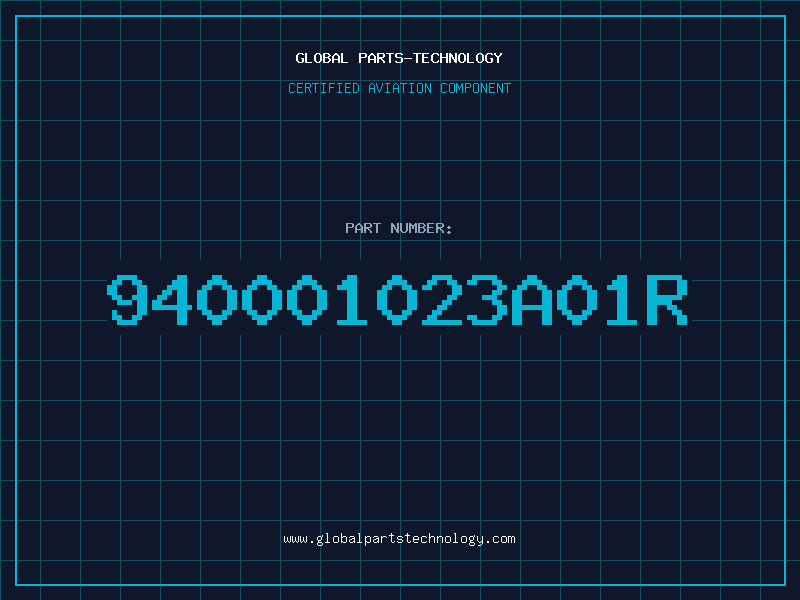 GLOBAL PARTS-TECHNOLOGY

CERTIFIED AVIATION COMPONENT

PART NUMBER:

940001023A01R

www.globalpartstechnology.com