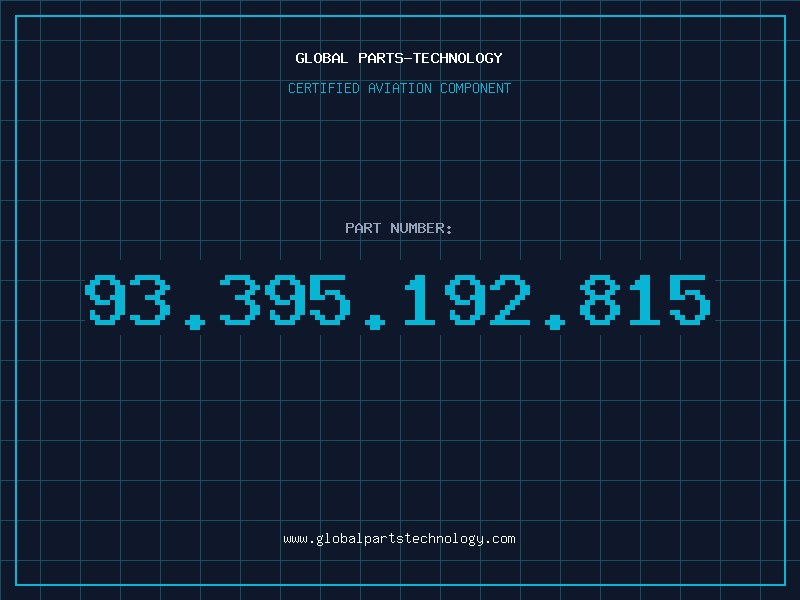 GLOBAL PARTS-TECHNOLOGY

CERTIFIED AVIATION COMPONENT

PART NUMBER:

93.395.192.815

www.globalpartstechnology.com