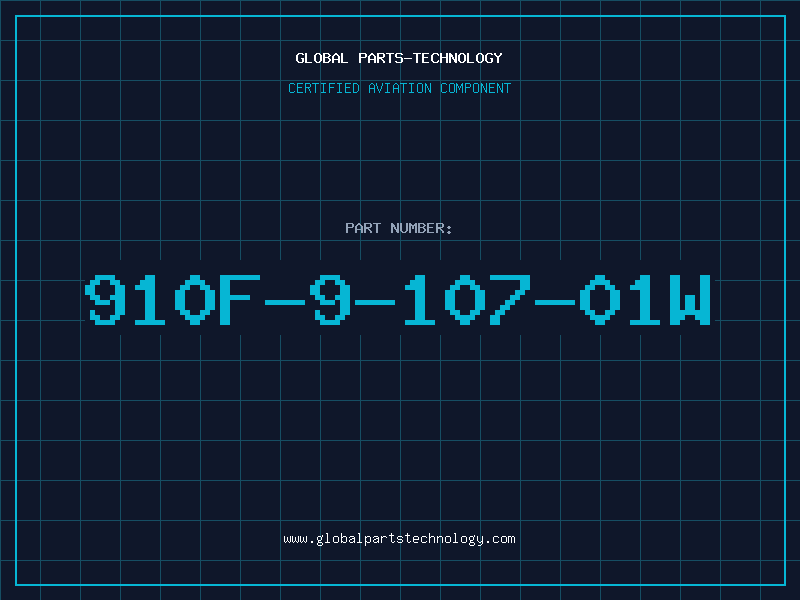 GLOBAL PARTS-TECHNOLOGY

CERTIFIED AVIATION COMPONENT

PART NUMBER:

910F-9-107-01W

www.globalpartstechnology.com