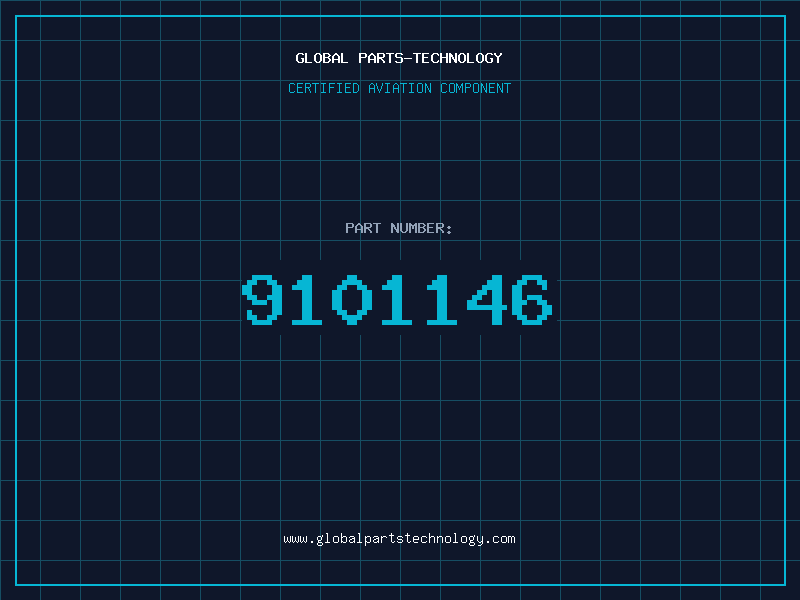 GLOBAL PARTS-TECHNOLOGY

CERTIFIED AVIATION COMPONENT

PART NUMBER:

9101146

www.globalpartstechnology.com