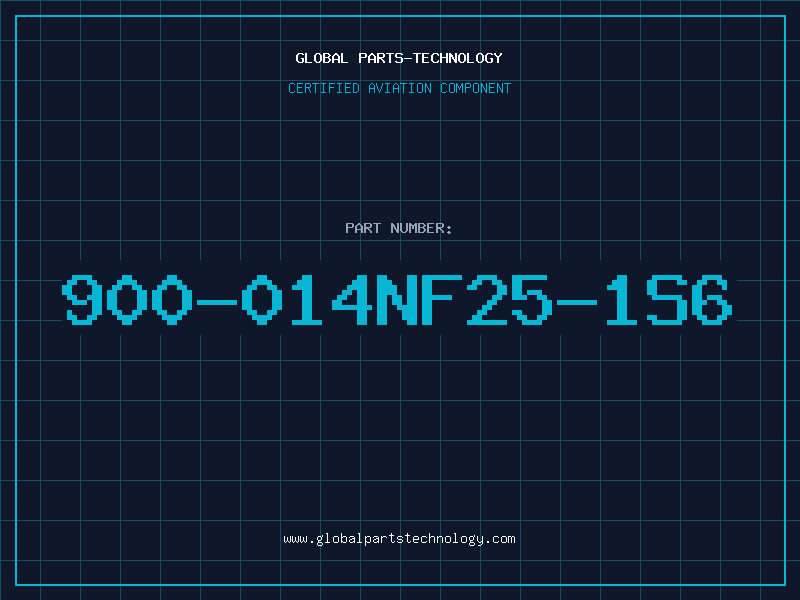 GLOBAL PARTS-TECHNOLOGY

CERTIFIED AVIATION COMPONENT

PART NUMBER:

900-014NF25-1S6

www.globalpartstechnology.com