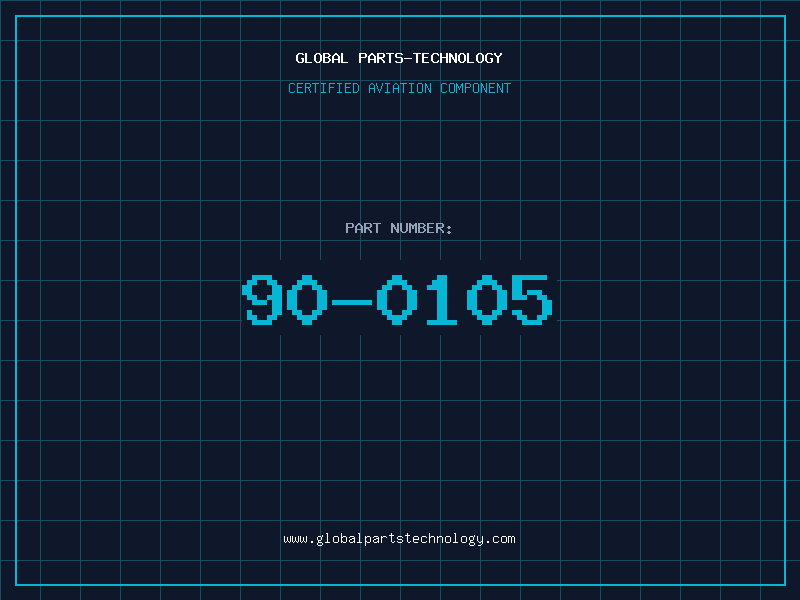 GLOBAL PARTS-TECHNOLOGY

CERTIFIED AVIATION COMPONENT

PART NUMBER:

90-0105

www.globalpartstechnology.com