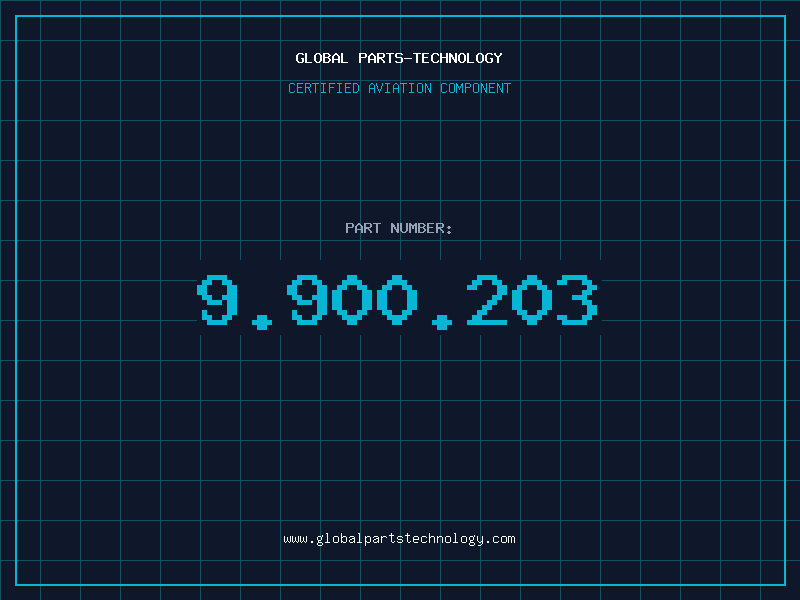 GLOBAL PARTS-TECHNOLOGY

CERTIFIED AVIATION COMPONENT

PART NUMBER:

9.900.203

www.globalpartstechnology.com