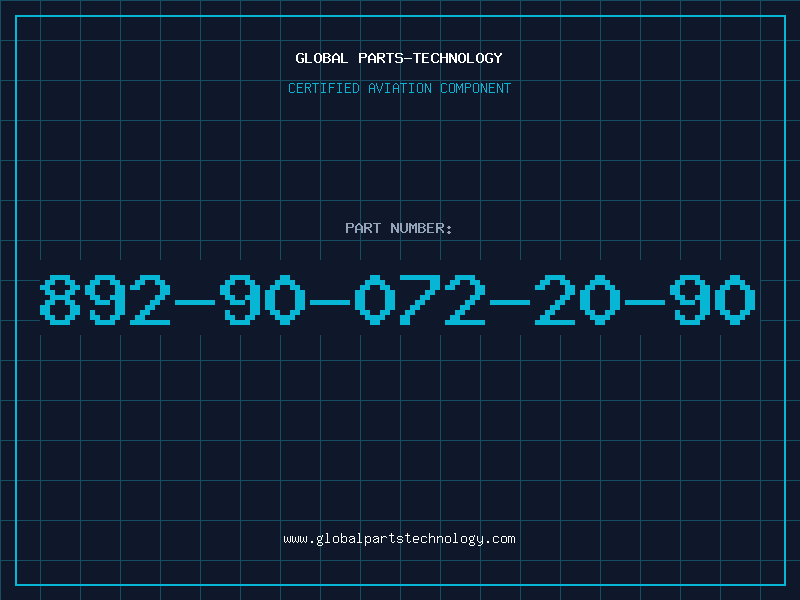 GLOBAL PARTS-TECHNOLOGY

CERTIFIED AVIATION COMPONENT

PART NUMBER:

892-90-072-20-90

www.globalpartstechnology.com