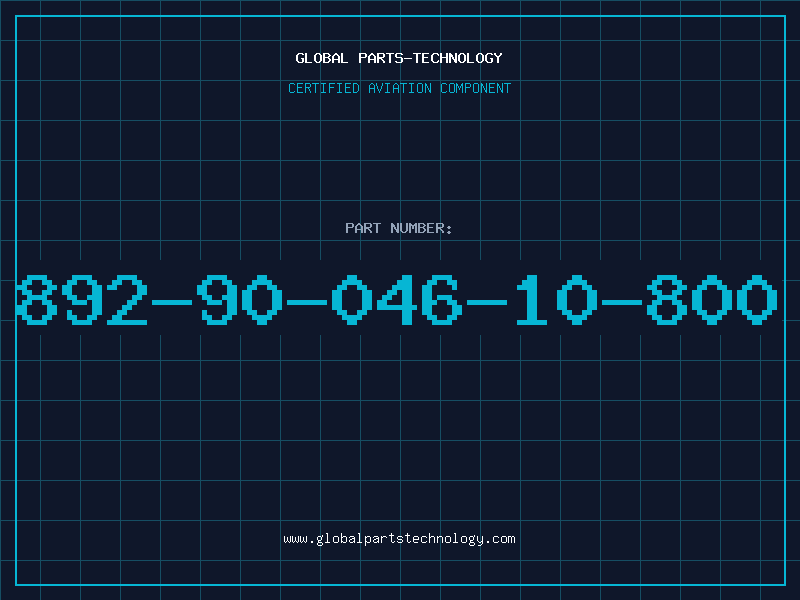 GLOBAL PARTS-TECHNOLOGY

CERTIFIED AVIATION COMPONENT

PART NUMBER:

892-90-046-10-800

www.globalpartstechnology.com