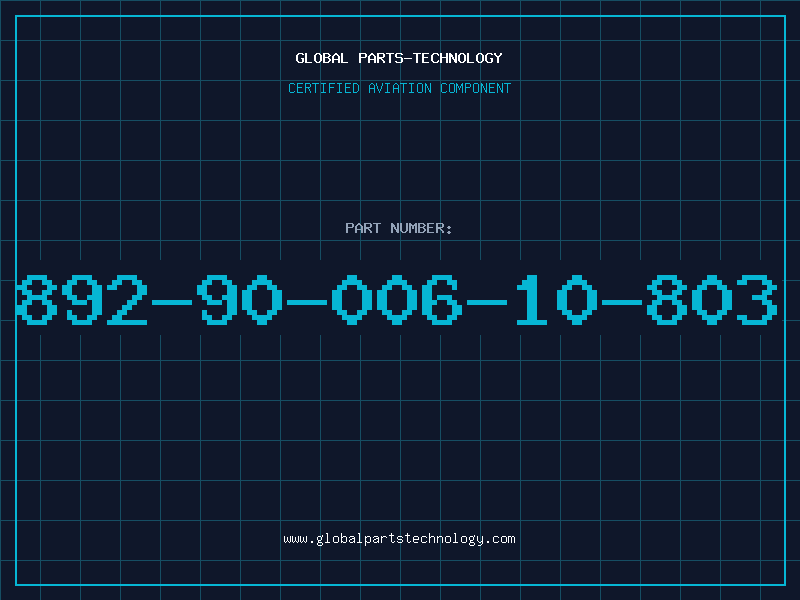 GLOBAL PARTS-TECHNOLOGY

CERTIFIED AVIATION COMPONENT

PART NUMBER:

892-90-006-10-803

www.globalpartstechnology.com