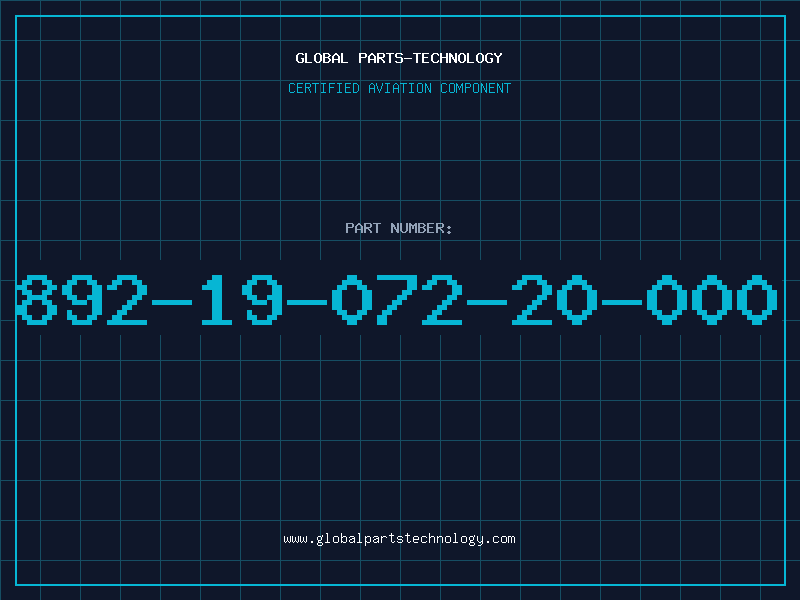 GLOBAL PARTS-TECHNOLOGY
CERTIFIED AVIATION COMPONENT

PART NUMBER:

892-19-072-20-000

www.globalpartstechnology.com