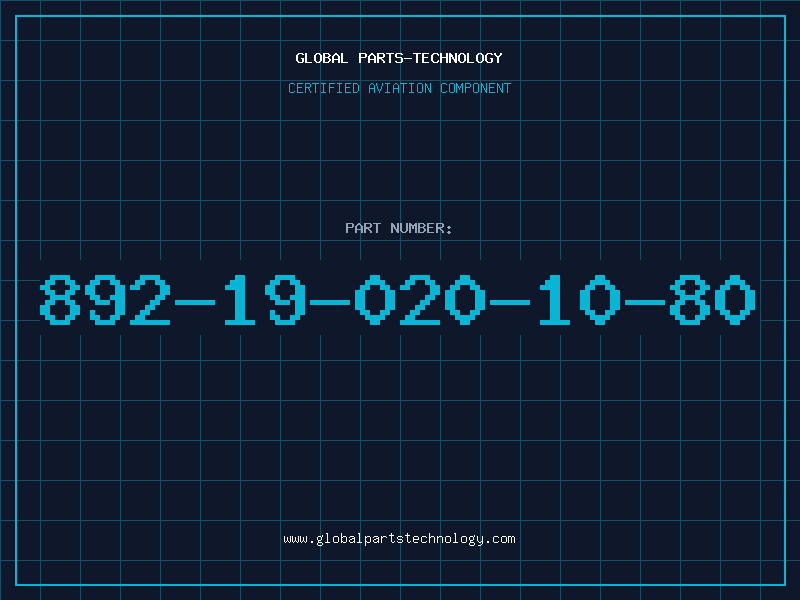 GLOBAL PARTS-TECHNOLOGY

CERTIFIED AVIATION COMPONENT

PART NUMBER:

892-19-020-10-80

www.globalpartstechnology.com