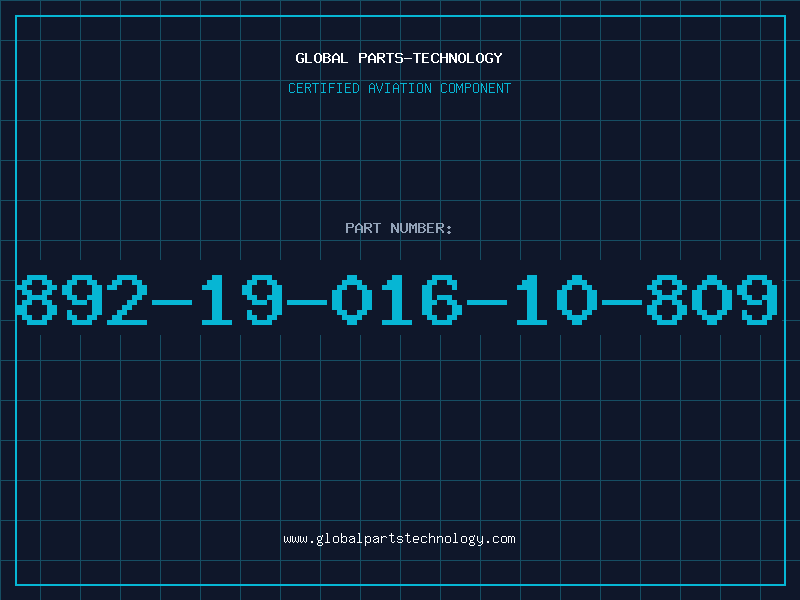 GLOBAL PARTS-TECHNOLOGY

CERTIFIED AVIATION COMPONENT

PART NUMBER:

892-19-016-10-809

www.globalpartstechnology.com