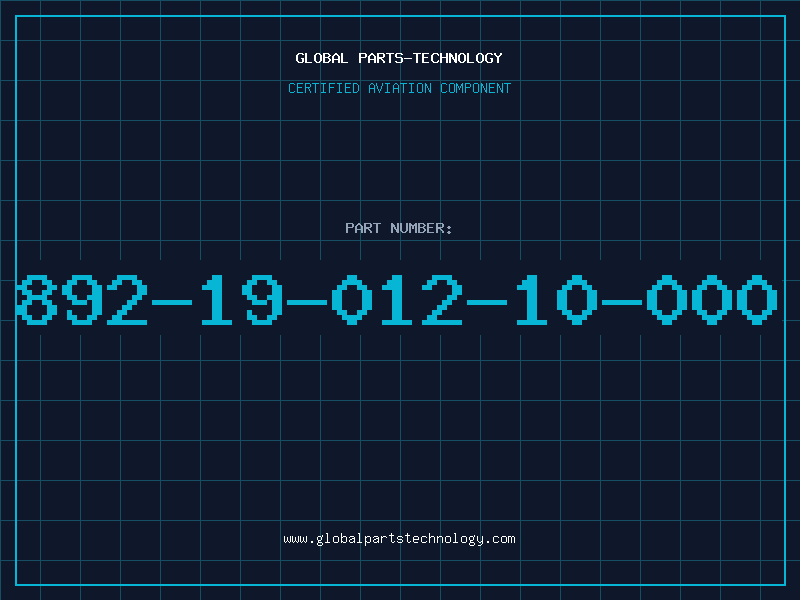 GLOBAL PARTS-TECHNOLOGY

CERTIFIED AVIATION COMPONENT

PART NUMBER:

892-19-012-10-000

www.globalpartstechnology.com