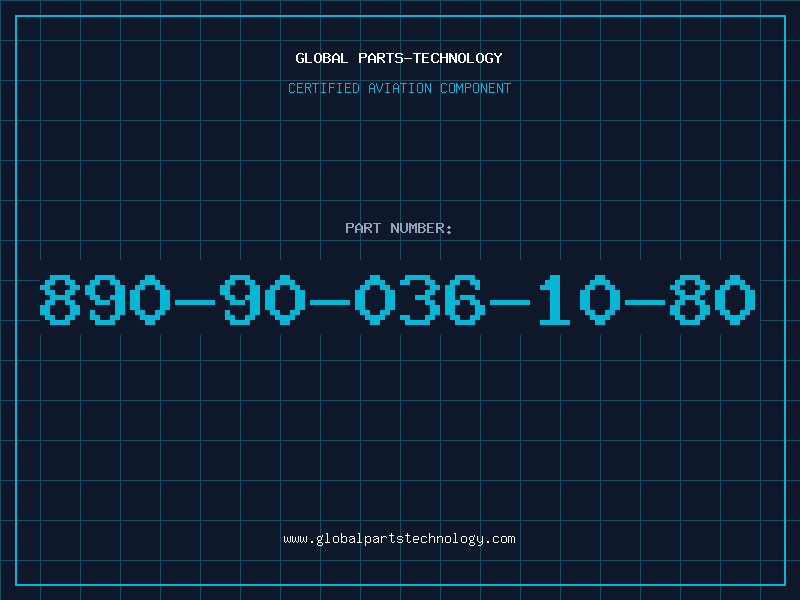 GLOBAL PARTS-TECHNOLOGY

CERTIFIED AVIATION COMPONENT

PART NUMBER:

890-90-036-10-80

www.globalpartstechnology.com