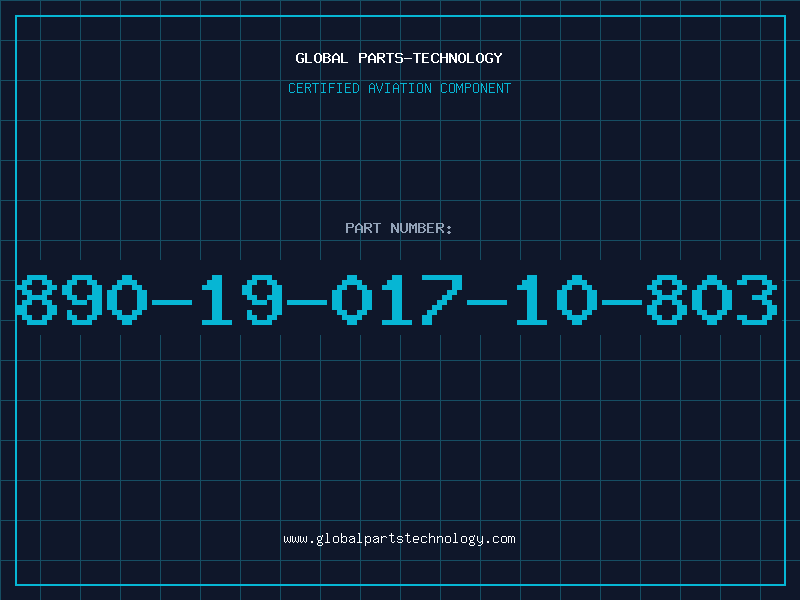 GLOBAL PARTS-TECHNOLOGY

CERTIFIED AVIATION COMPONENT

PART NUMBER:

890-19-017-10-803

www.globalpartstechnology.com