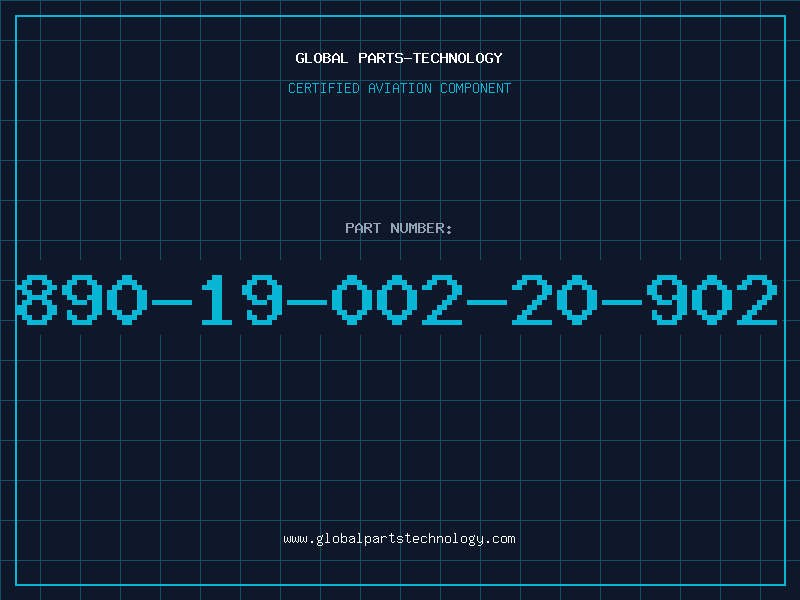 GLOBAL PARTS-TECHNOLOGY

CERTIFIED AVIATION COMPONENT

PART NUMBER:

890-19-002-20-902

www.globalpartstechnology.com