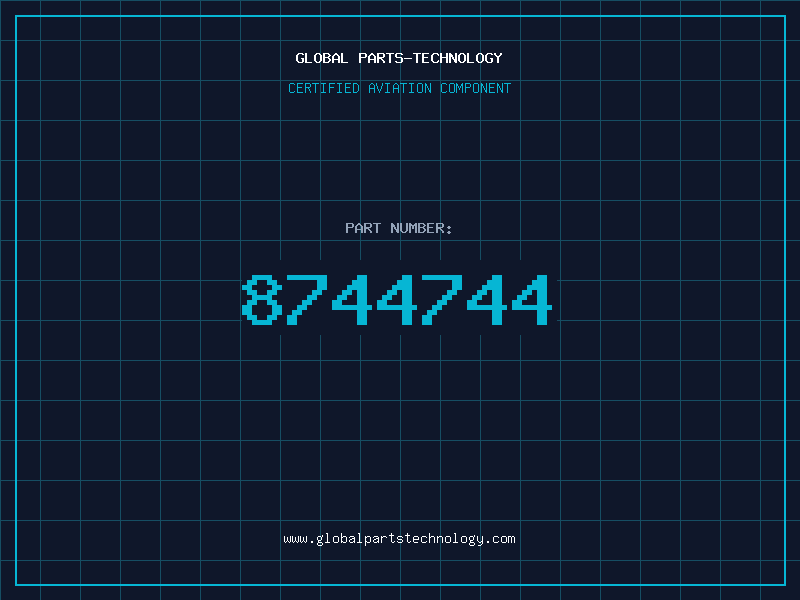 GLOBAL PARTS-TECHNOLOGY

CERTIFIED AVIATION COMPONENT

PART NUMBER:

8744744

www.globalpartstechnology.com