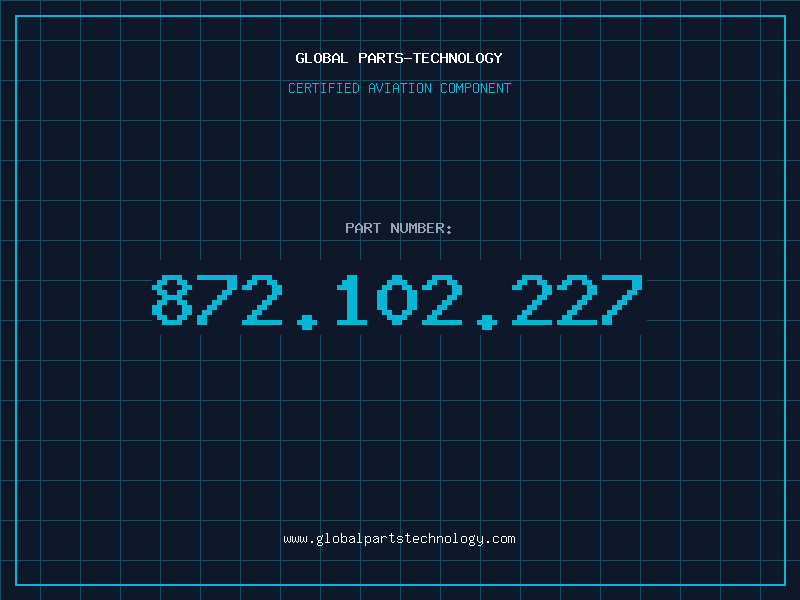 GLOBAL PARTS-TECHNOLOGY

CERTIFIED AVIATION COMPONENT

PART NUMBER:

872.102.227

www.globalpartstechnology.com