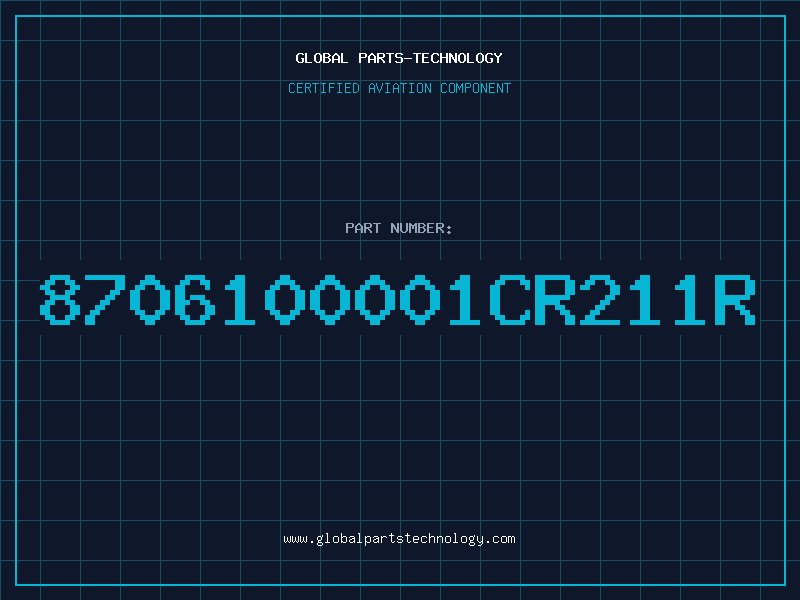 GLOBAL PARTS-TECHNOLOGY

CERTIFIED AVIATION COMPONENT

PART NUMBER:

8706100001CR211R

www.globalpartstechnology.com