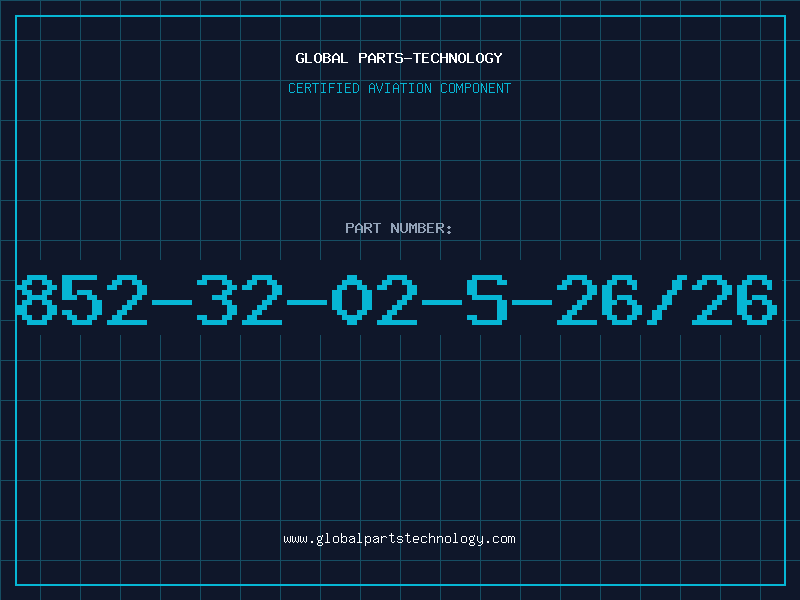 GLOBAL PARTS-TECHNOLOGY

CERTIFIED AVIATION COMPONENT

PART NUMBER:

852-32-02-S-26/26

www.globalpartstechnology.com