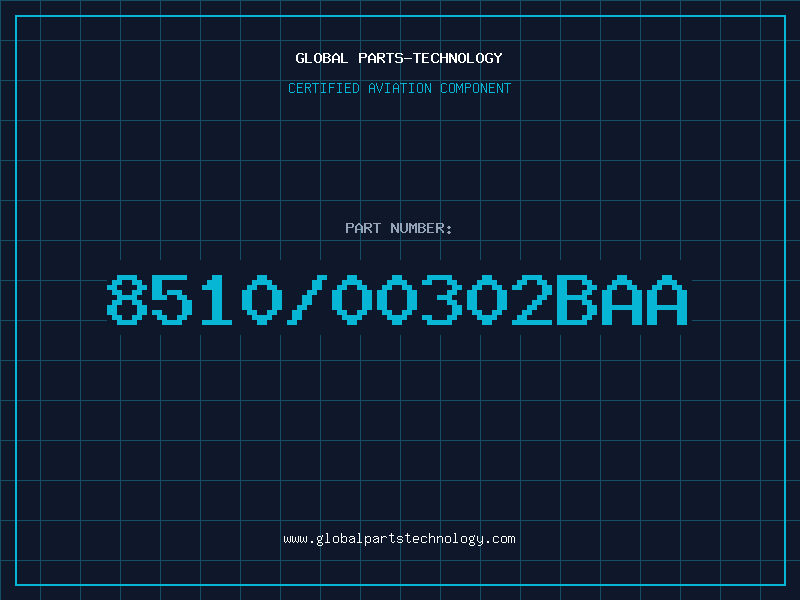 GLOBAL PARTS-TECHNOLOGY

CERTIFIED AVIATION COMPONENT

PART NUMBER:

8510/00302BAA

www.globalpartstechnology.com