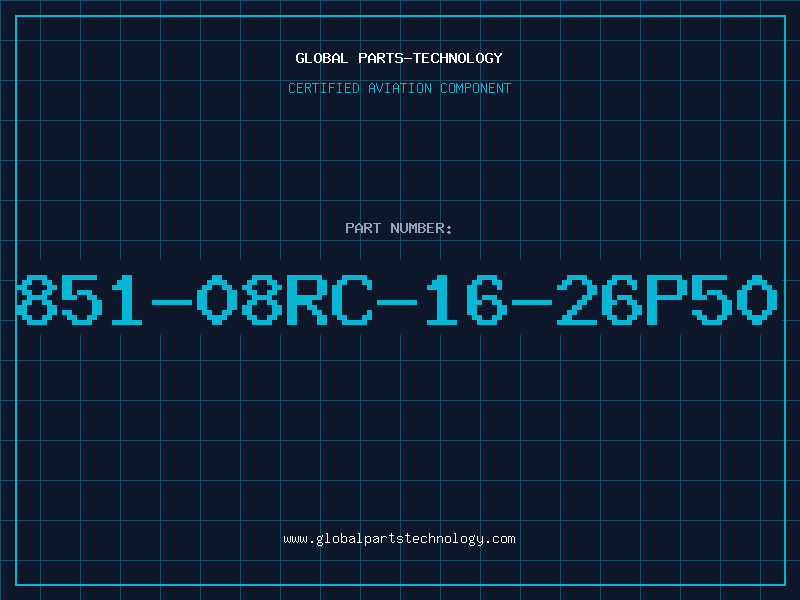 GLOBAL PARTS-TECHNOLOGY

CERTIFIED AVIATION COMPONENT

PART NUMBER:

851-08RC-16-26P50

www.globalpartstechnology.com