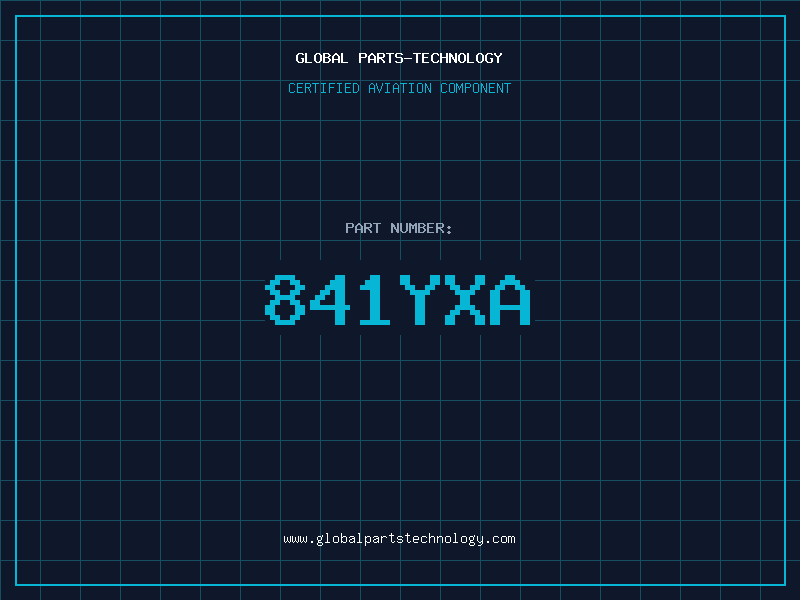 GLOBAL PARTS-TECHNOLOGY

CERTIFIED AVIATION COMPONENT

PART NUMBER:

841YXA

www.globalpartstechnology.com