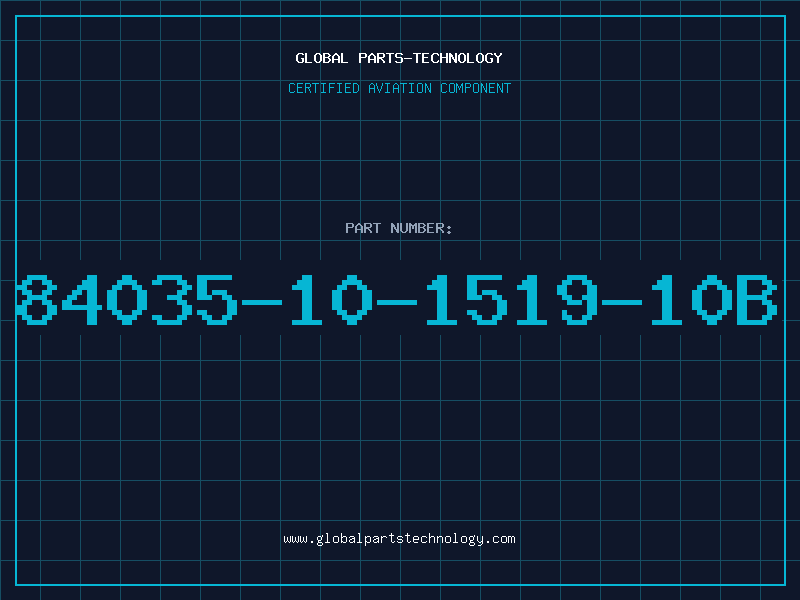 GLOBAL PARTS-TECHNOLOGY

CERTIFIED AVIATION COMPONENT

PART NUMBER:

84035-10-1519-10B

www.globalpartstechnology.com