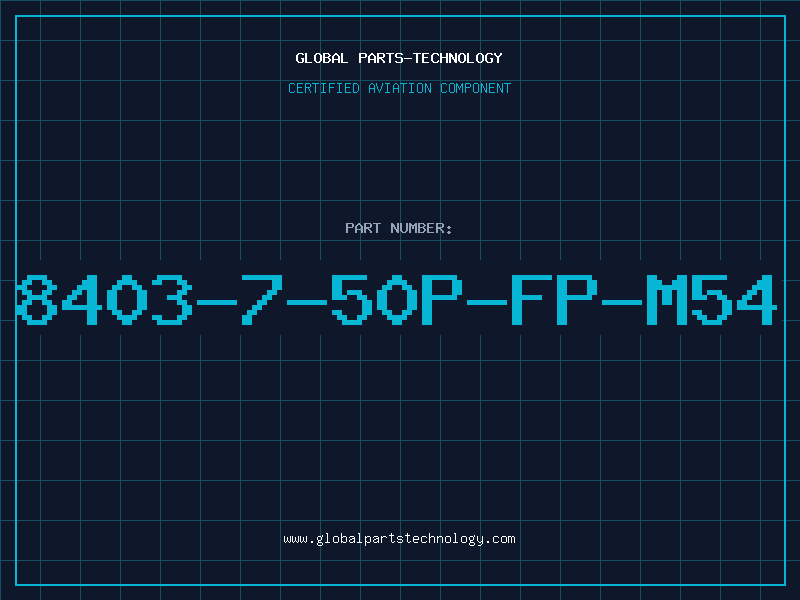 GLOBAL PARTS-TECHNOLOGY

CERTIFIED AVIATION COMPONENT

PART NUMBER:

8403-7-50P-FP-M54

www.globalpartstechnology.com