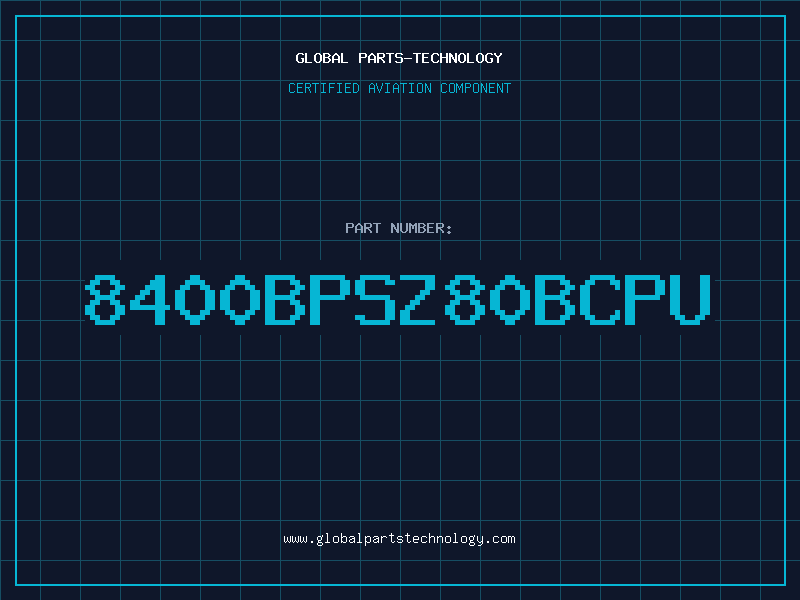 GLOBAL PARTS-TECHNOLOGY
CERTIFIED AVIATION COMPONENT

PART NUMBER:
8400BPSZ80BCPU

www.globalpartstechnology.com