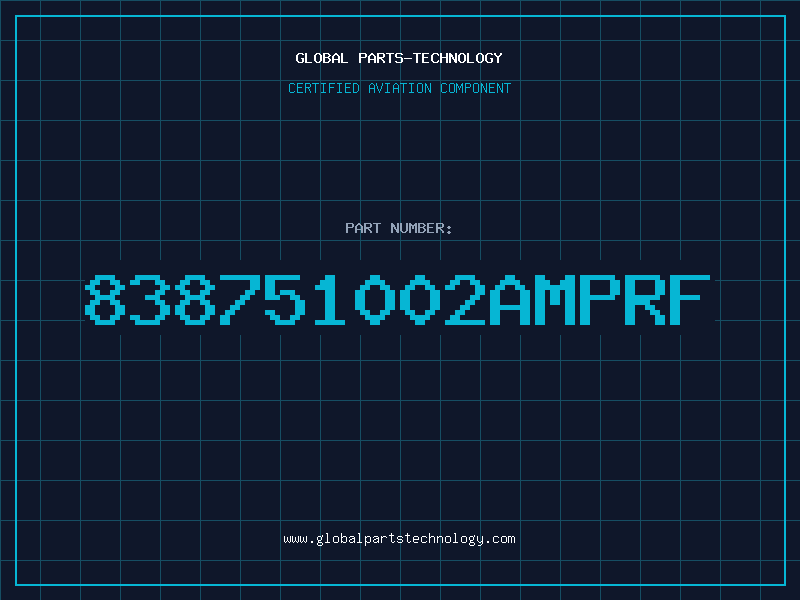 GLOBAL PARTS-TECHNOLOGY
CERTIFIED AVIATION COMPONENT

PART NUMBER:
838751002AMPRF

www.globalpartstechnology.com