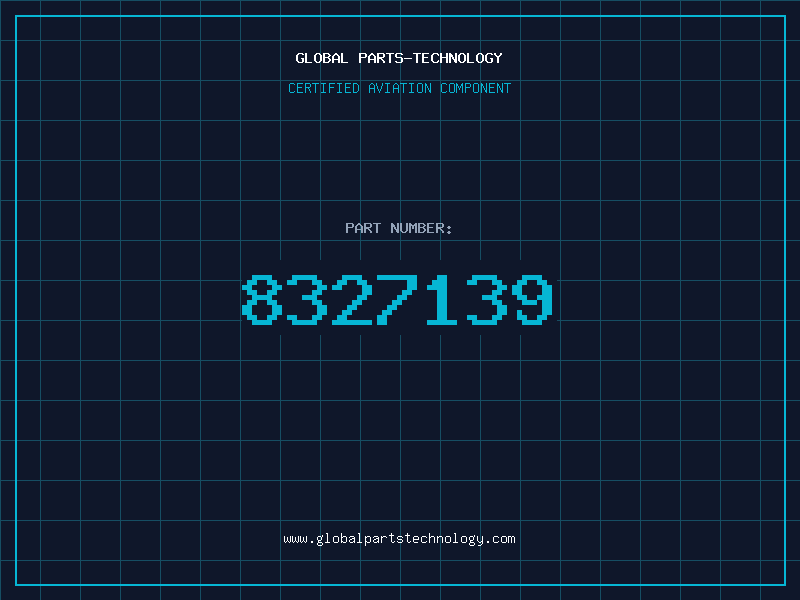 GLOBAL PARTS-TECHNOLOGY

CERTIFIED AVIATION COMPONENT

PART NUMBER:

8327139

www.globalpartstechnology.com