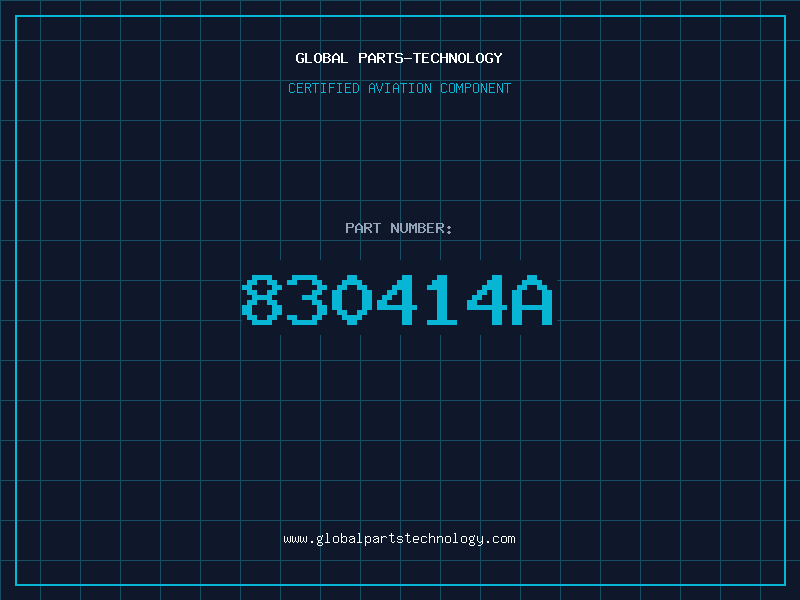 GLOBAL PARTS-TECHNOLOGY

CERTIFIED AVIATION COMPONENT

PART NUMBER:

830414A

www.globalpartstechnology.com