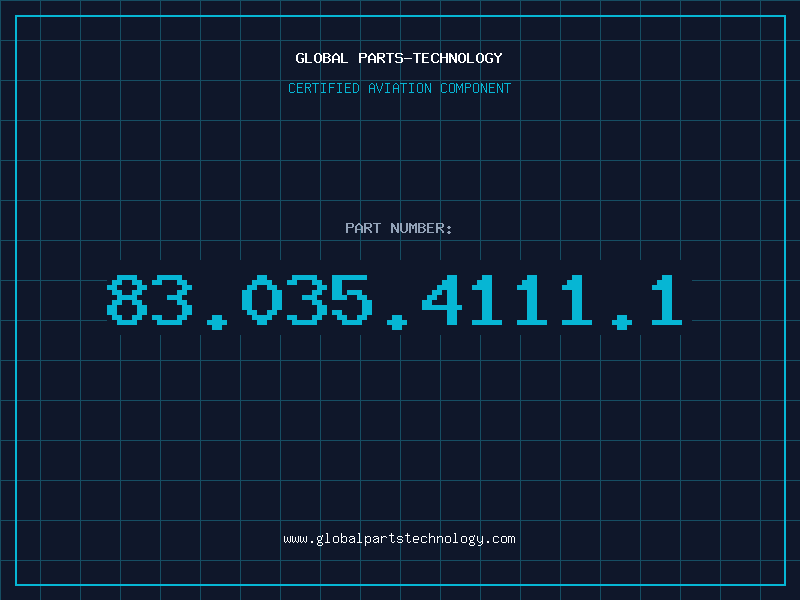 GLOBAL PARTS-TECHNOLOGY

CERTIFIED AVIATION COMPONENT

PART NUMBER:

83.035.4111.1

www.globalpartstechnology.com