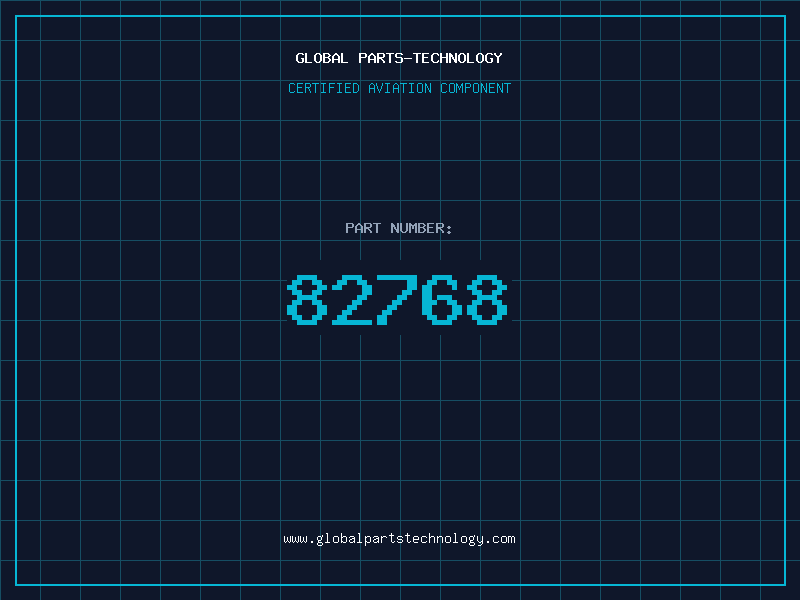 GLOBAL PARTS-TECHNOLOGY

CERTIFIED AVIATION COMPONENT

PART NUMBER:

82768

www.globalpartstechnology.com