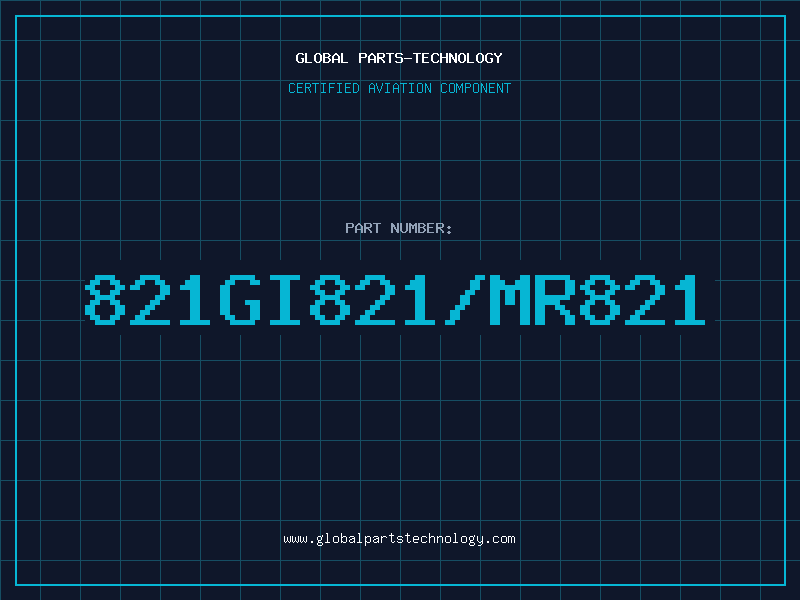 GLOBAL PARTS-TECHNOLOGY

CERTIFIED AVIATION COMPONENT

PART NUMBER:

821GI821/MR821

www.globalpartstechnology.com