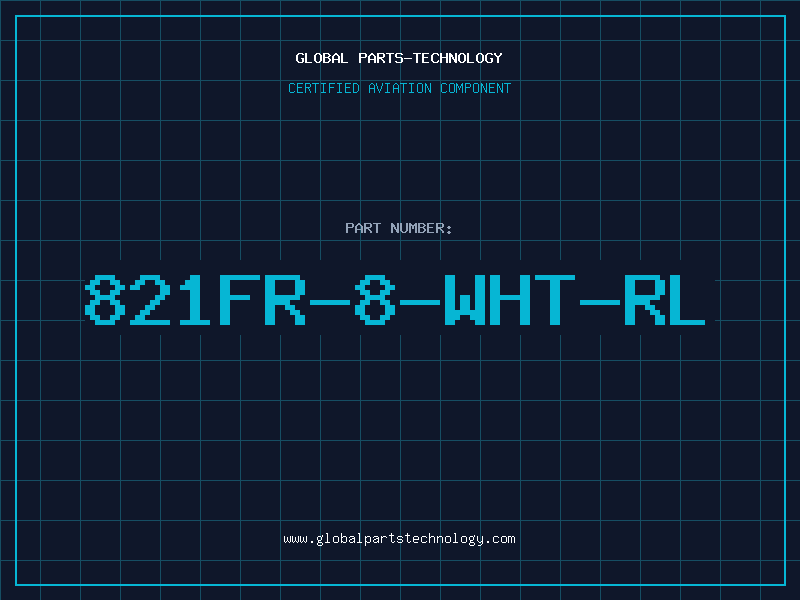 GLOBAL PARTS-TECHNOLOGY

CERTIFIED AVIATION COMPONENT

PART NUMBER:

821FR-8-WHT-RL

www.globalpartstechnology.com