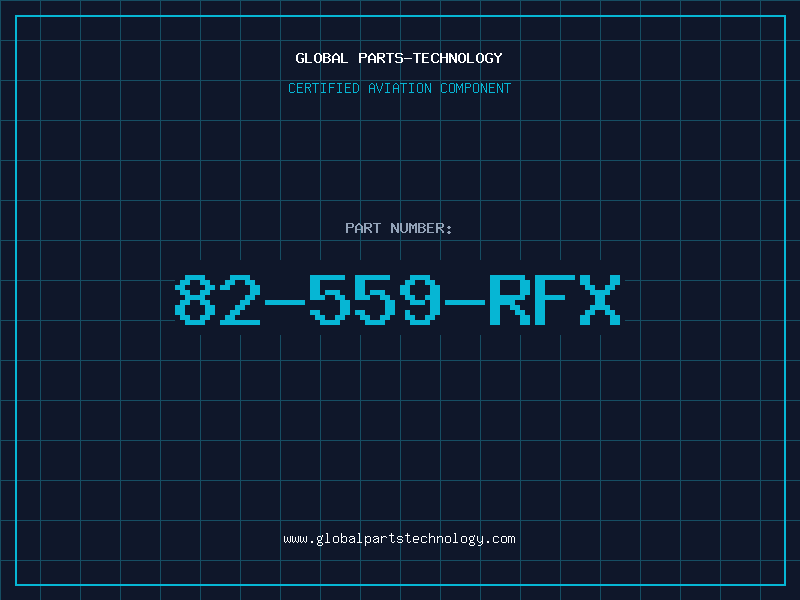 GLOBAL PARTS-TECHNOLOGY

CERTIFIED AVIATION COMPONENT

PART NUMBER:

82-559-RFX

www.globalpartstechnology.com