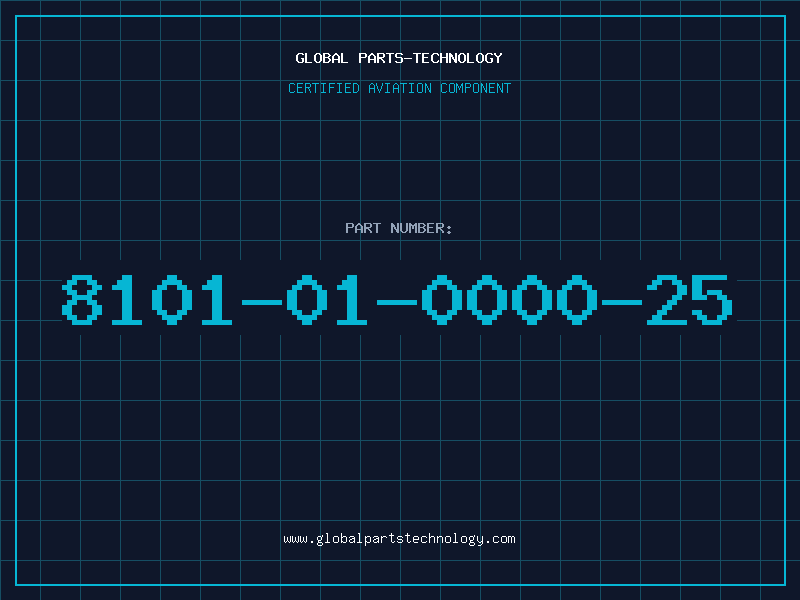 GLOBAL PARTS-TECHNOLOGY

CERTIFIED AVIATION COMPONENT

PART NUMBER:

8101-01-0000-25

www.globalpartstechnology.com