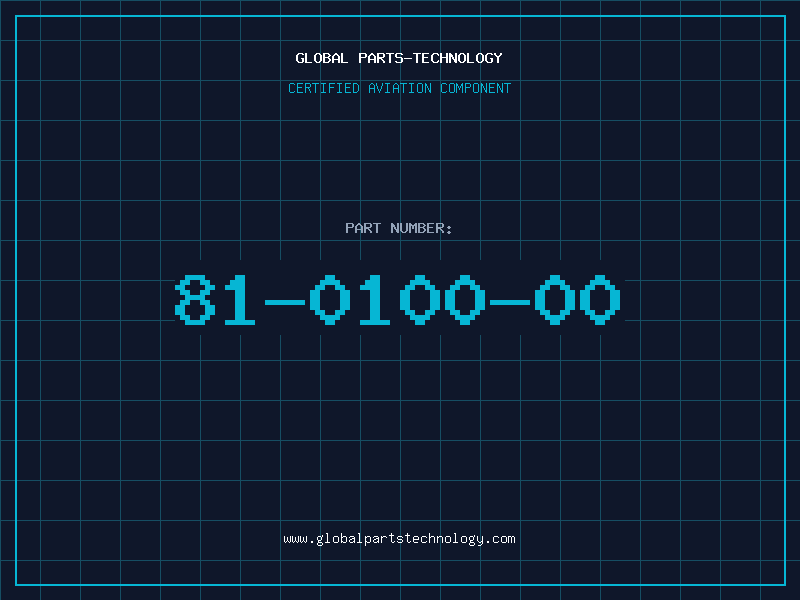 GLOBAL PARTS-TECHNOLOGY

CERTIFIED AVIATION COMPONENT

PART NUMBER:

81-0100-00

www.globalpartstechnology.com