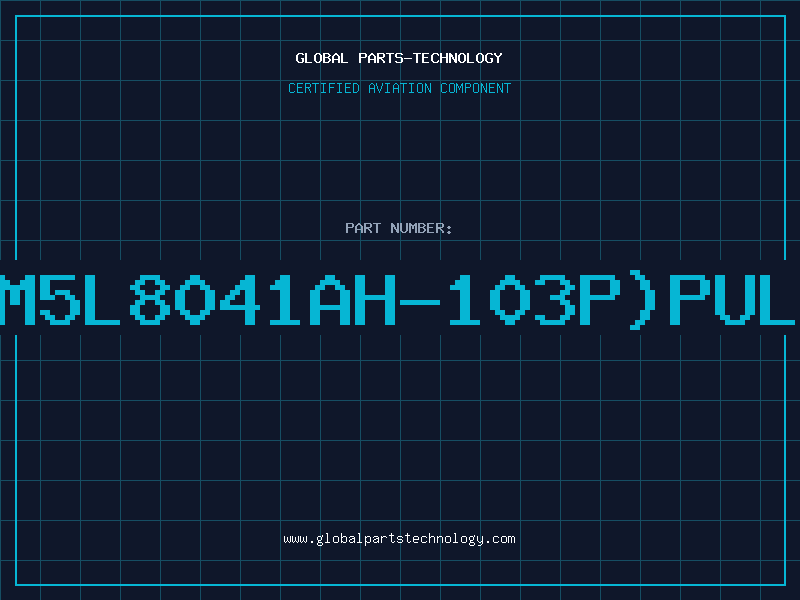 GLOBAL PARTS-TECHNOLOGY

CERTIFIED AVIATION COMPONENT

PART NUMBER:

M5L8041AH-103P)PUL

www.globalpartstechnology.com