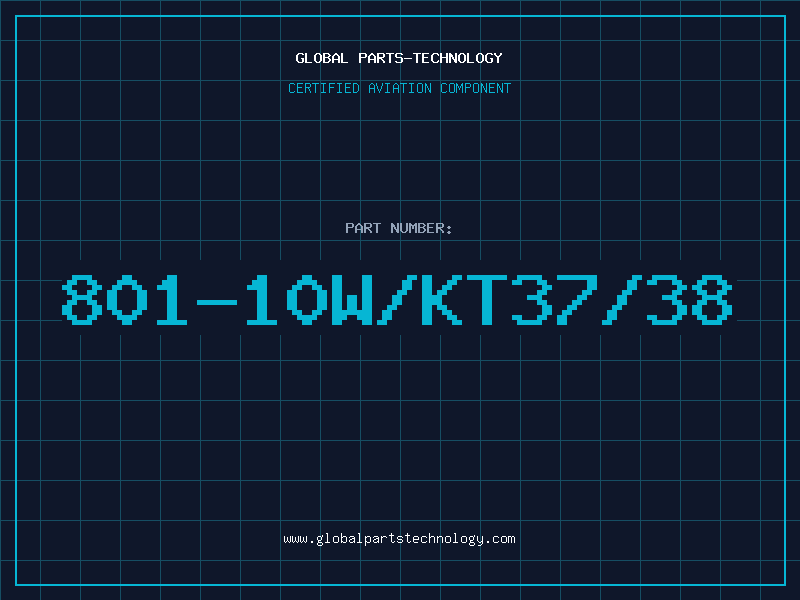 GLOBAL PARTS-TECHNOLOGY

CERTIFIED AVIATION COMPONENT

PART NUMBER:

801-10W/KT37/38

www.globalpartstechnology.com