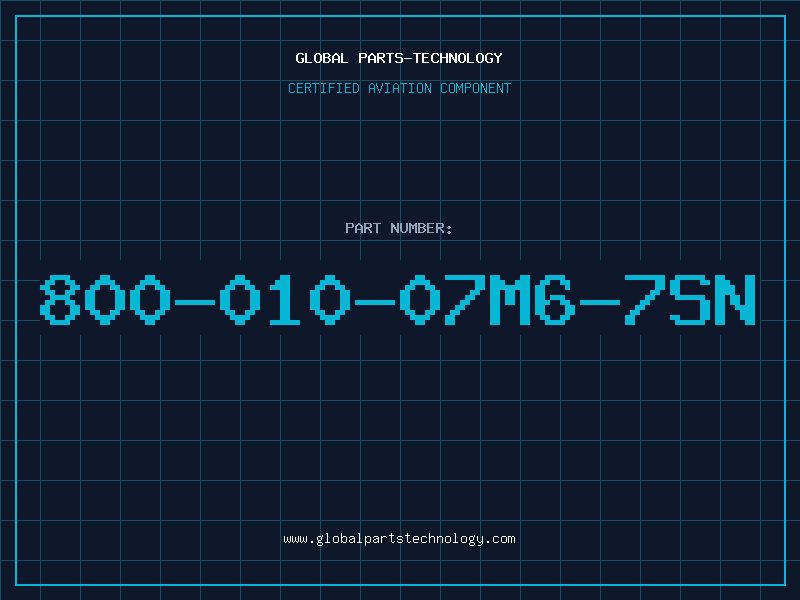 GLOBAL PARTS-TECHNOLOGY

CERTIFIED AVIATION COMPONENT

PART NUMBER:

800-010-07M6-7SN

www.globalpartstechnology.com