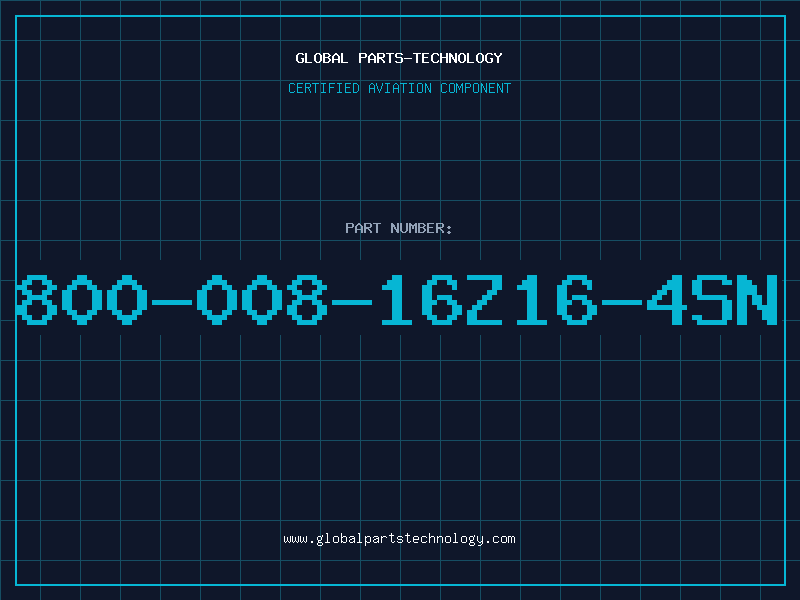 GLOBAL PARTS-TECHNOLOGY

CERTIFIED AVIATION COMPONENT

PART NUMBER:

800-008-16Z16-4SN

www.globalpartstechnology.com