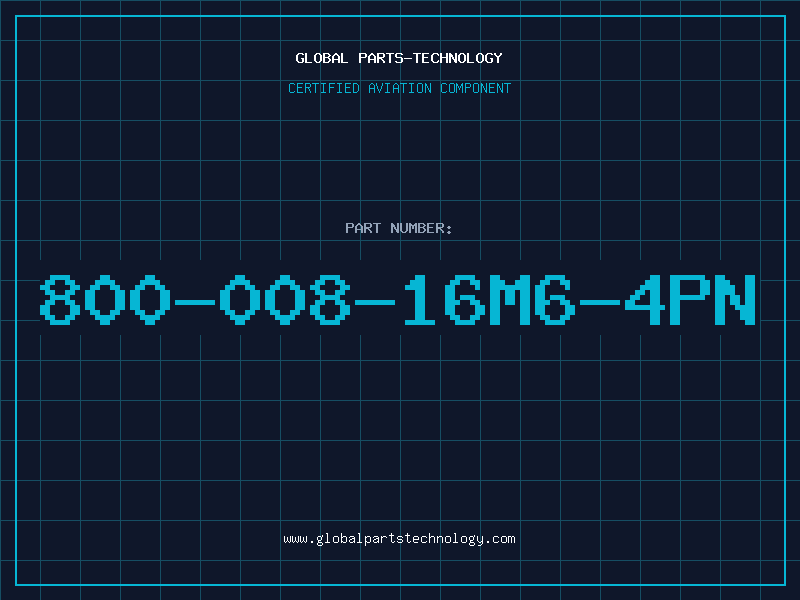 GLOBAL PARTS-TECHNOLOGY

CERTIFIED AVIATION COMPONENT

PART NUMBER:

800-008-16M6-4PN

www.globalpartstechnology.com