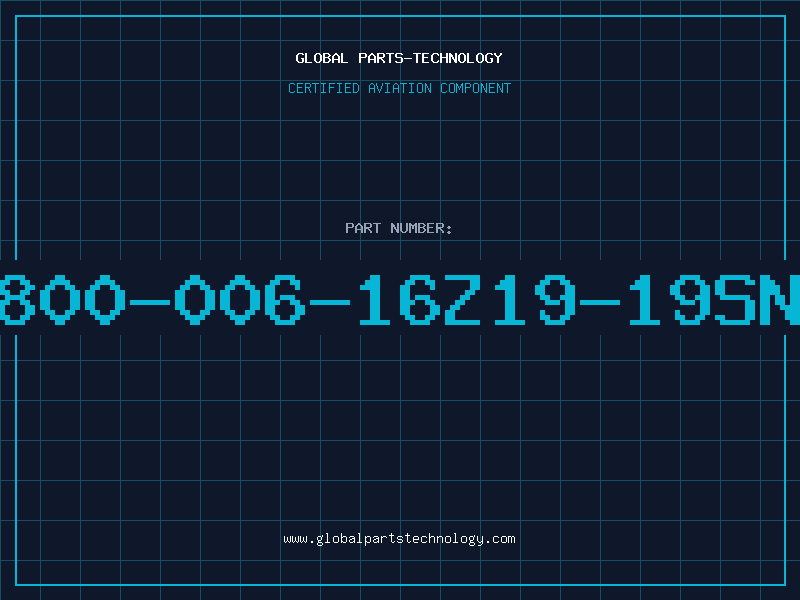 GLOBAL PARTS-TECHNOLOGY

CERTIFIED AVIATION COMPONENT

PART NUMBER:

800-006-16Z19-19SN

www.globalpartstechnology.com