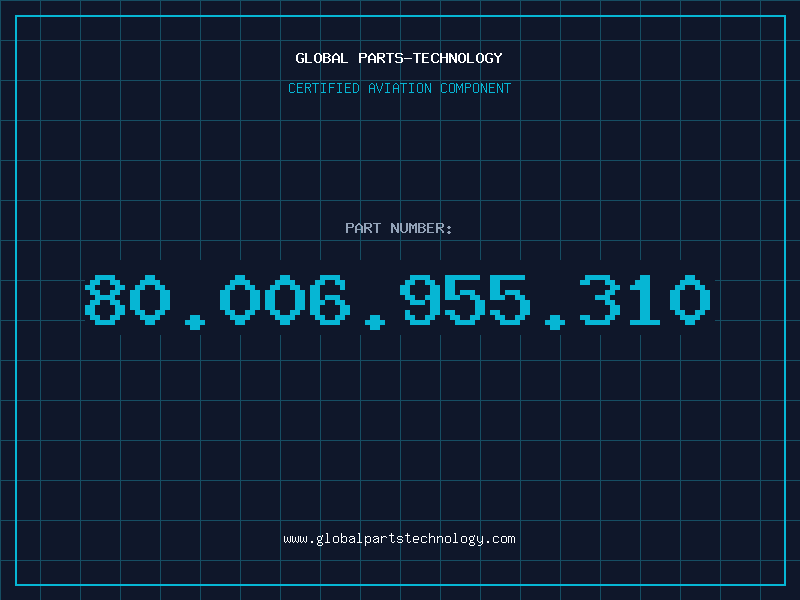 GLOBAL PARTS-TECHNOLOGY

CERTIFIED AVIATION COMPONENT

PART NUMBER:

80.006.955.310

www.globalpartstechnology.com