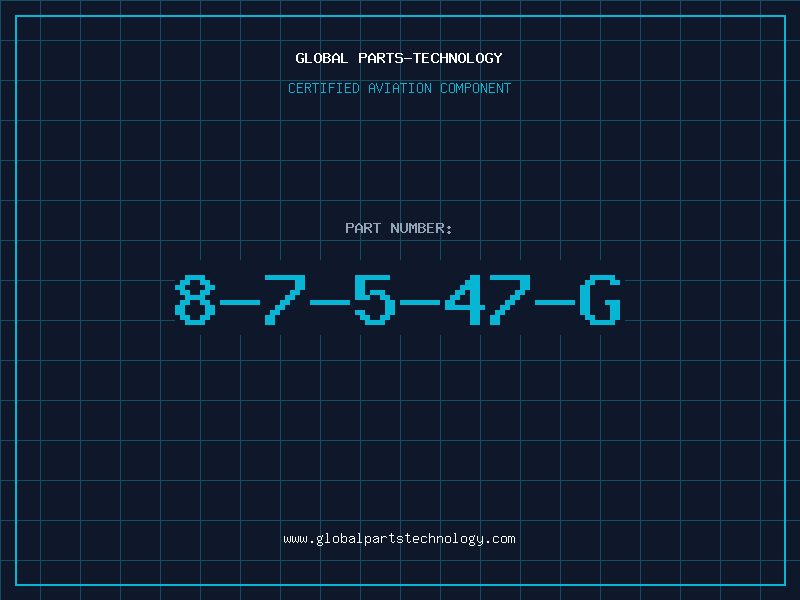 GLOBAL PARTS-TECHNOLOGY

CERTIFIED AVIATION COMPONENT

PART NUMBER:

8-7-5-47-G

www.globalpartstechnology.com