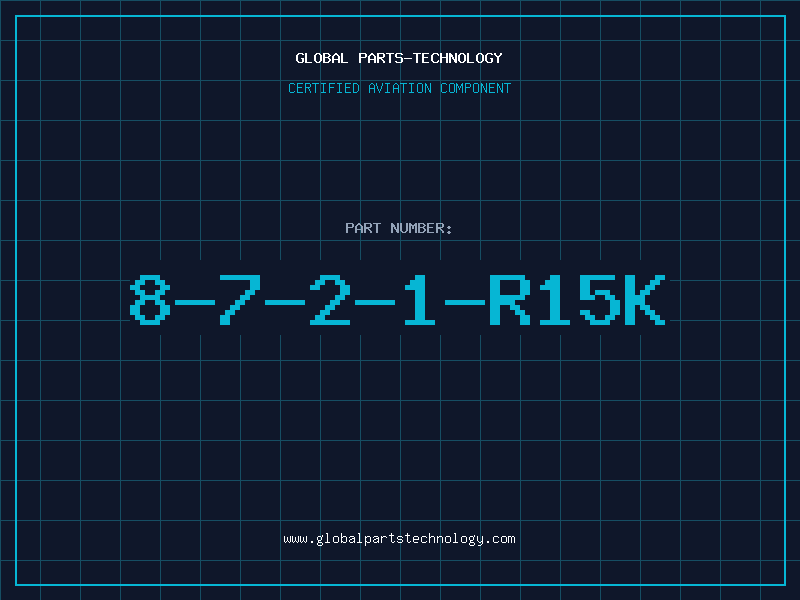 GLOBAL PARTS-TECHNOLOGY

CERTIFIED AVIATION COMPONENT

PART NUMBER:

8-7-2-1-R15K

www.globalpartstechnology.com