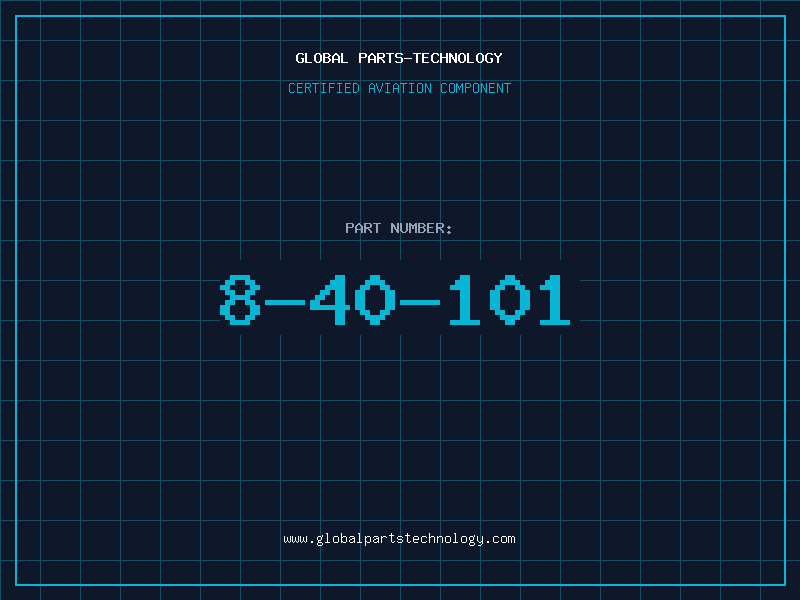 GLOBAL PARTS-TECHNOLOGY

CERTIFIED AVIATION COMPONENT

PART NUMBER:

8-40-101

www.globalpartstechnology.com