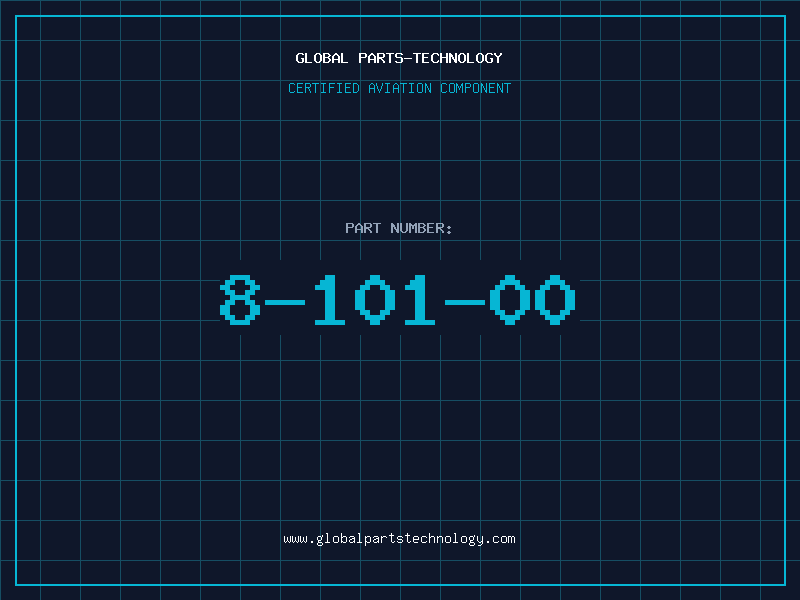 GLOBAL PARTS-TECHNOLOGY

CERTIFIED AVIATION COMPONENT

PART NUMBER:

8-101-00

www.globalpartstechnology.com