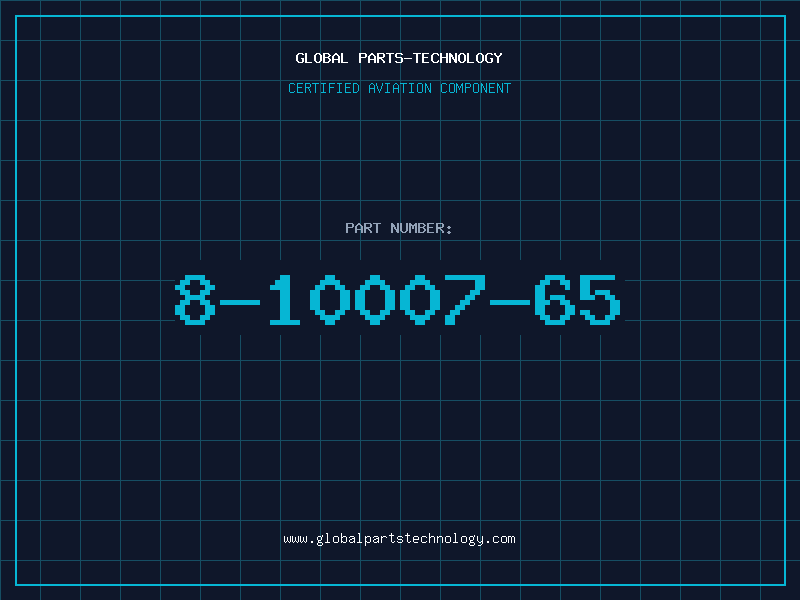 GLOBAL PARTS-TECHNOLOGY

CERTIFIED AVIATION COMPONENT

PART NUMBER:

8-10007-65

www.globalpartstechnology.com