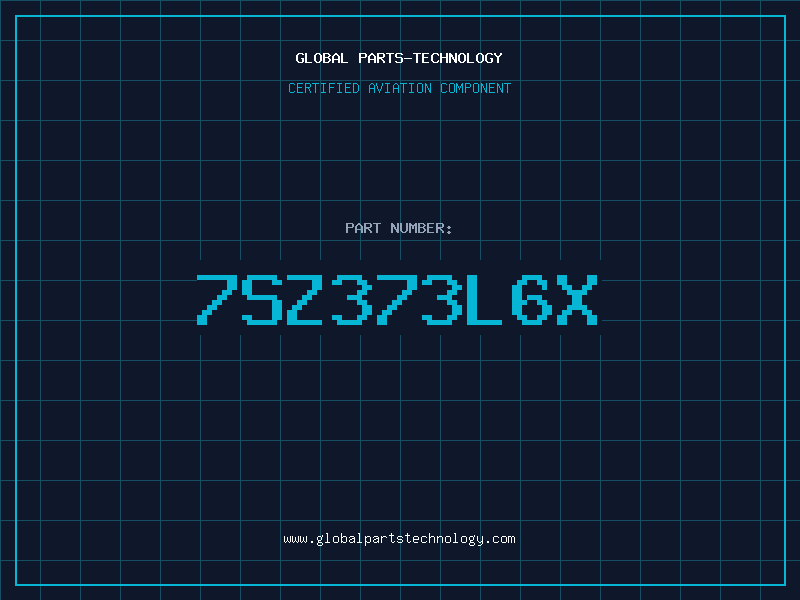 GLOBAL PARTS-TECHNOLOGY

CERTIFIED AVIATION COMPONENT

PART NUMBER:

7SZ373L6X

www.globalpartstechnology.com